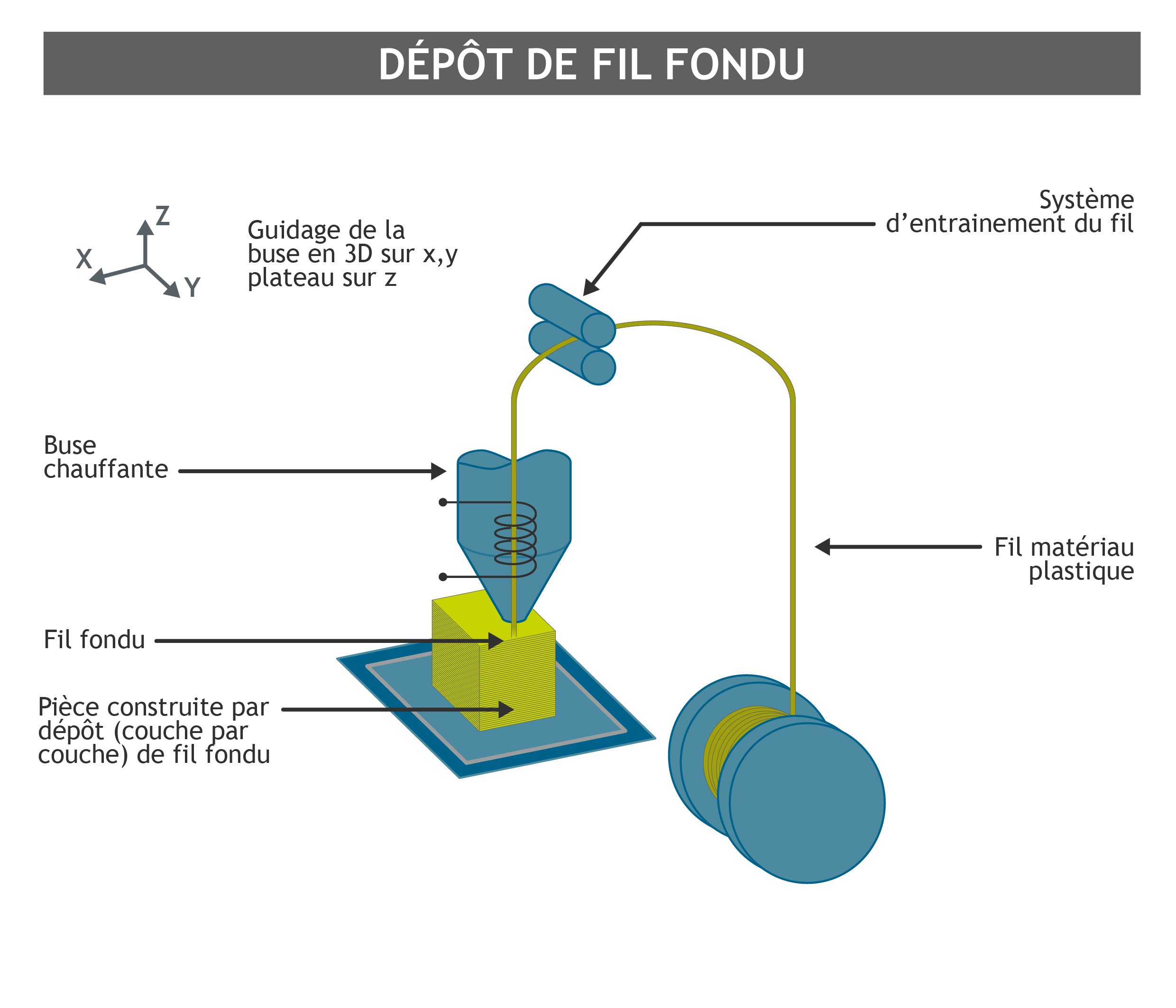 DÉPÔT DE FIL FONDU

Z
X
Y

Guidage de la buse en 3D sur x,y plateau sur z

Système d'entrainement du fil

Buse chauffante

Fil matériau plastique

Fil fondu

Pièce construite par dépôt (couche par couche) de fil fondu